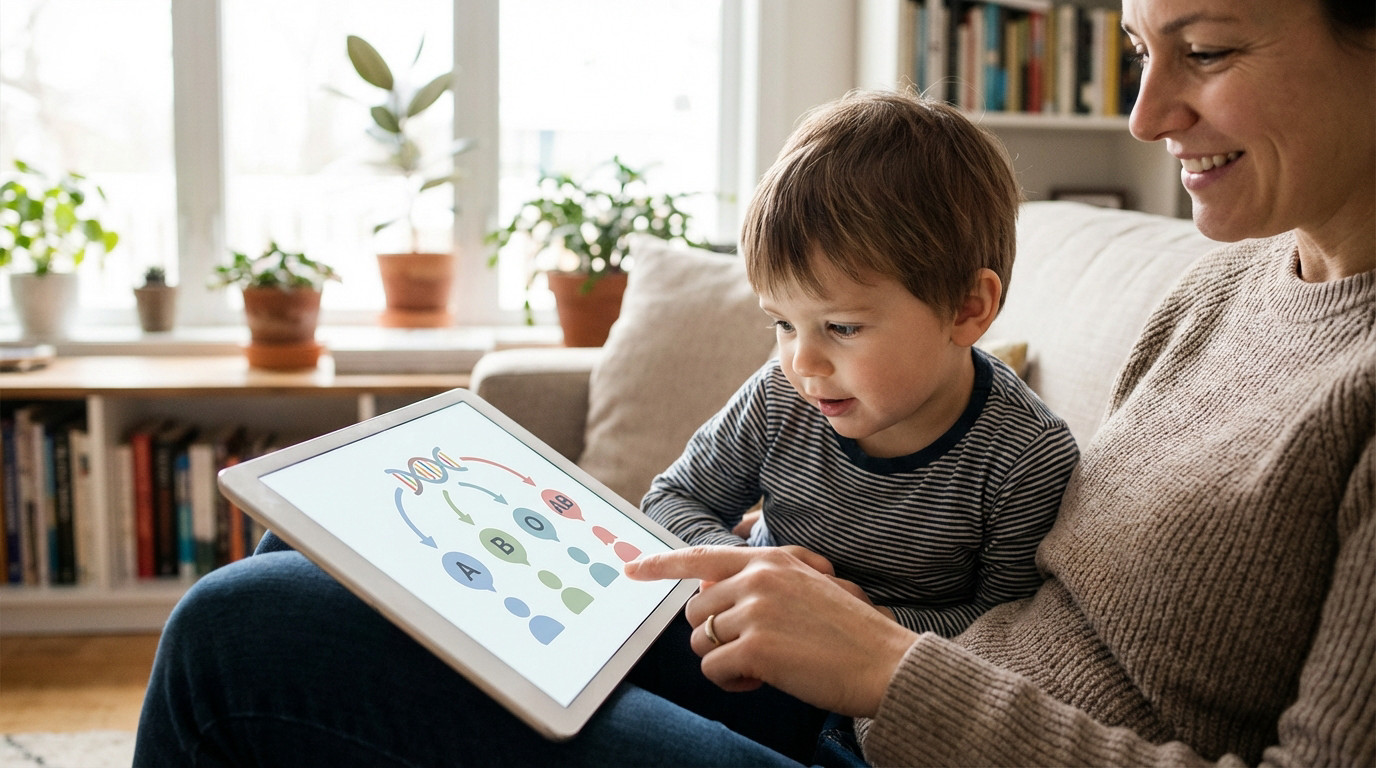 AB
O
B
A